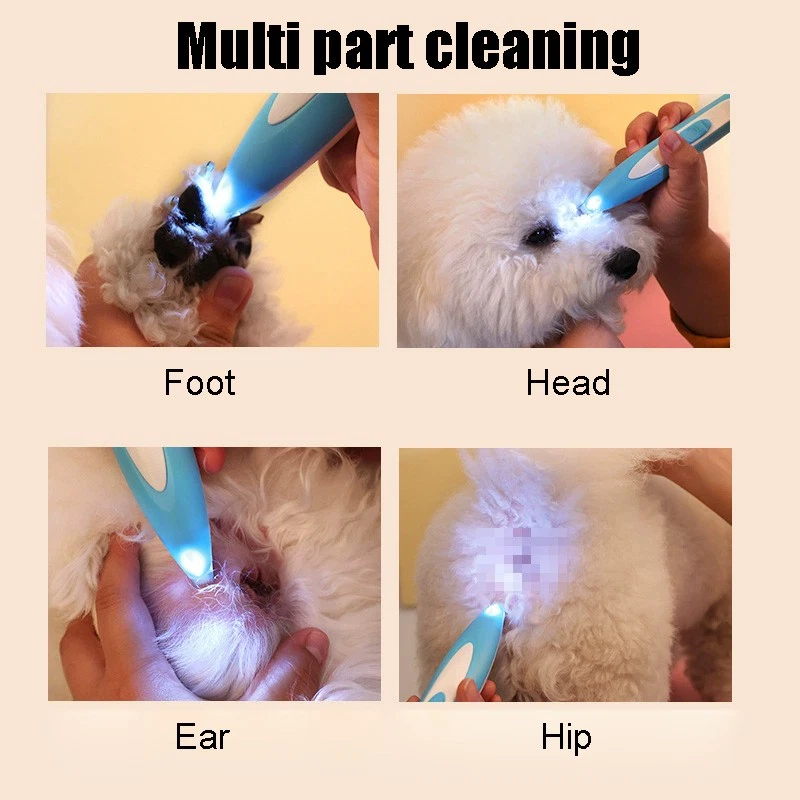 Multi part cleaning

Foot

Head

Ear

Hip