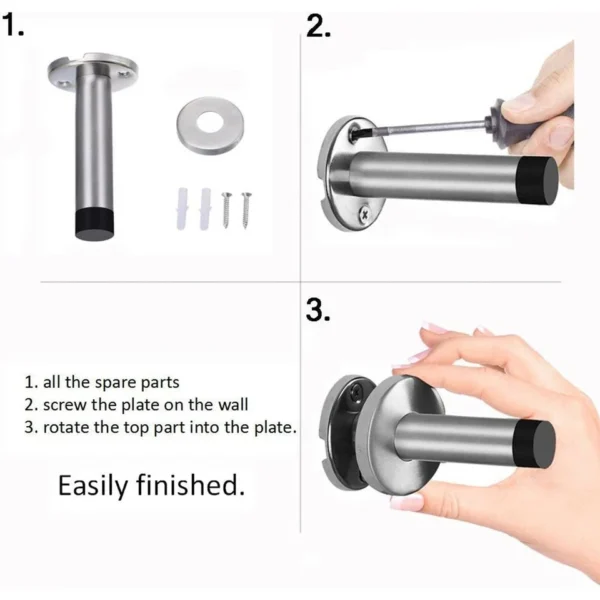 1.

2.

3.

1. all the spare parts
2. screw the plate on the wall
3. rotate the top part into the plate.

Easily finished.