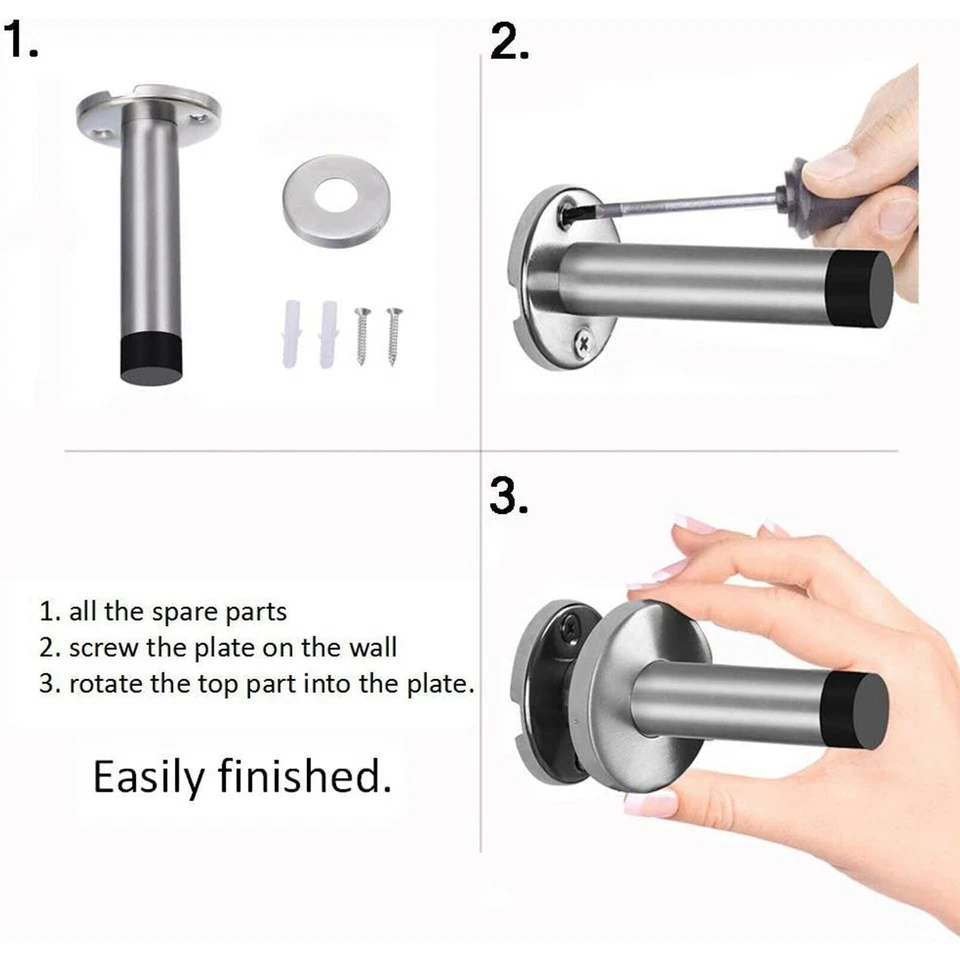 1.

2.

3.

1. all the spare parts
2. screw the plate on the wall
3. rotate the top part into the plate.

Easily finished.